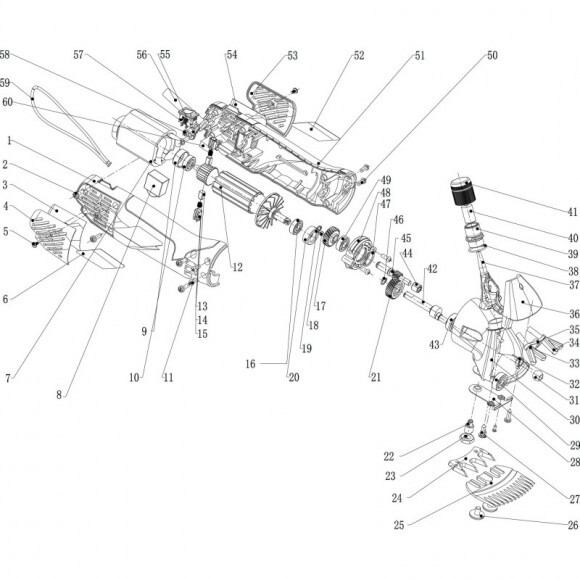 58
57
56
55
54
53
52
51
50
59
60
1
2
3
4
5
6
7
8
9
10
11
12
13
14
15
16
17
18
19
20
21
49
48
47
46
45
44
42
43
41
40
39
38
37
36
35
34
33
32
31
30
29
28
27
26
25
24
23
22